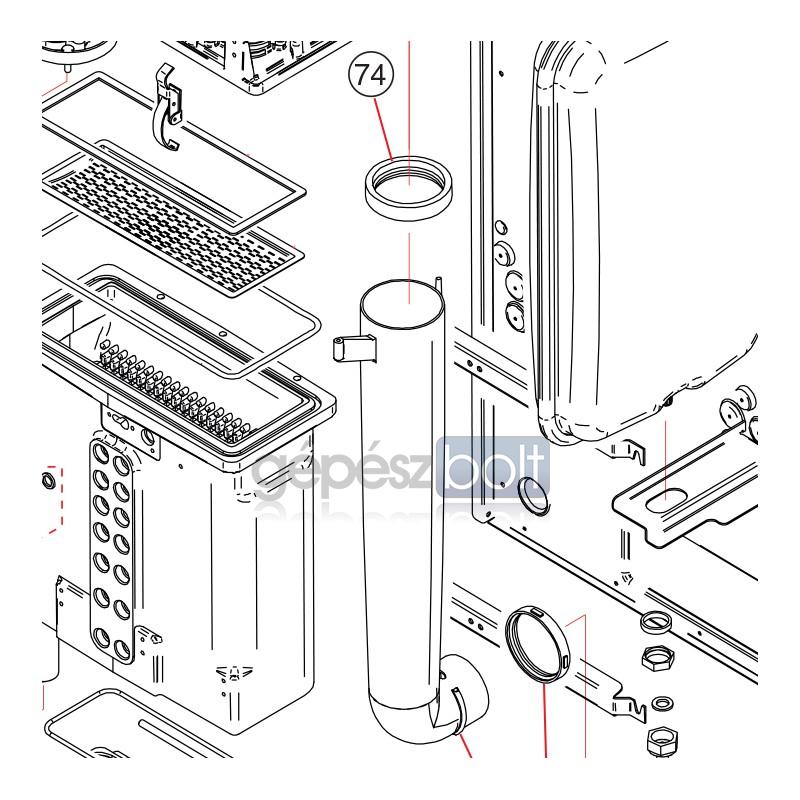 74

gépészbolt