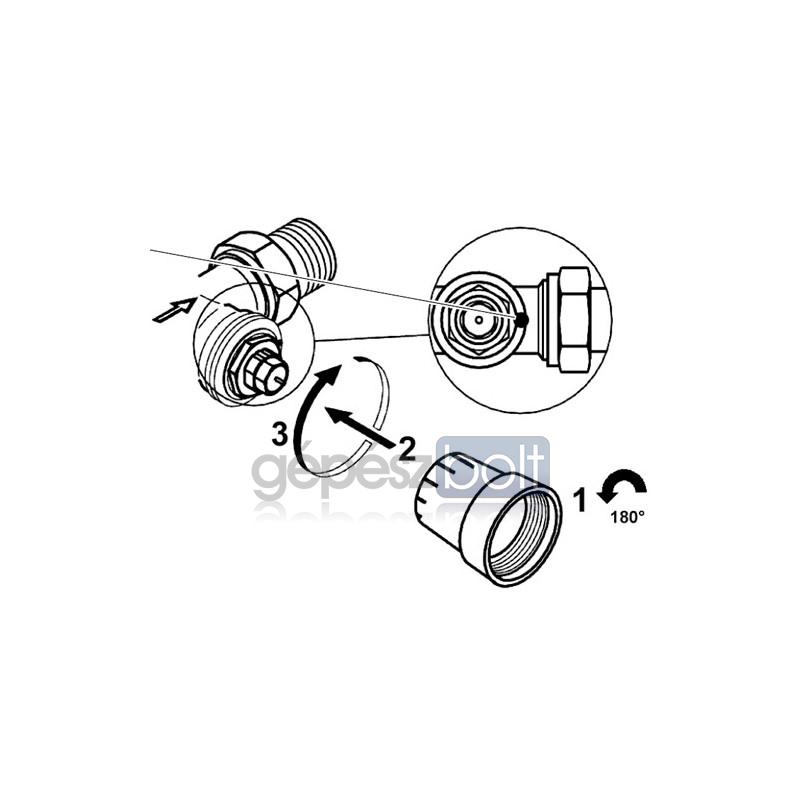 3
2
gépészbolt
1
180°